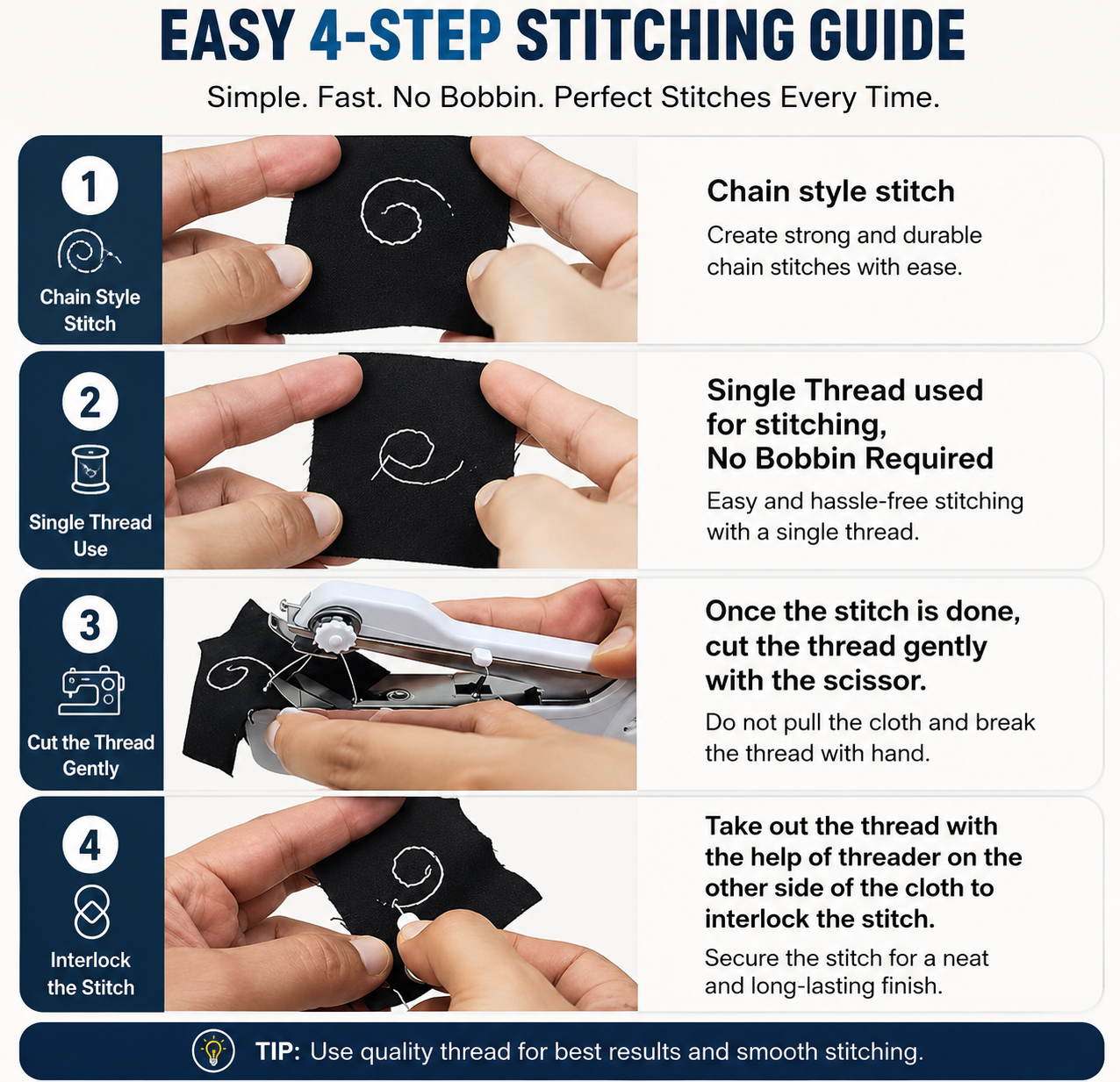 EASY 4-STEP STITCHING GUIDE

Simple. Fast. No Bobbin. Perfect Stitches Every Time.

1

Chain Style Stitch

Chain style stitch

Create strong and durable chain stitches with ease.

2

Single Thread Use

Single Thread used for stitching, No Bobbin Required

Easy and hassle-free stitching with a single thread.

3

Cut the Thread Gently

Once the stitch is done, cut the thread gently with the scissor.

Do not pull the cloth and break the thread with hand.

4

Interlock the Stitch

Take out the thread with the help of threader on the other side of the cloth to interlock the stitch.

Secure the stitch for a neat and long-lasting finish.

TIP: Use quality thread for best results and smooth stitching.